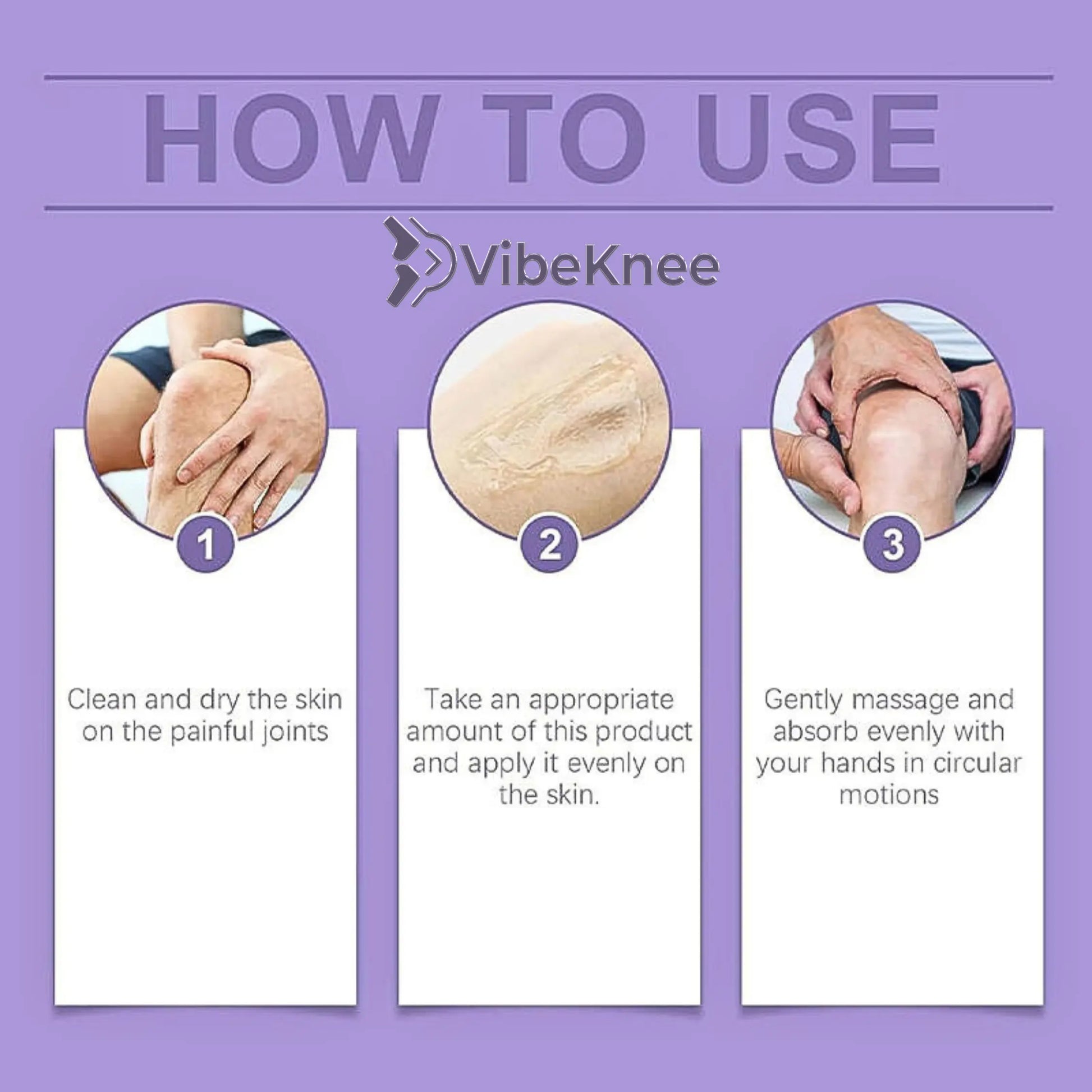 HOW TO USE

VibeKnee

1

Clean and dry the skin on the painful joints

2

Take an appropriate amount of this product and apply it evenly on the skin.

3

Gently massage and absorb evenly with your hands in circular motions