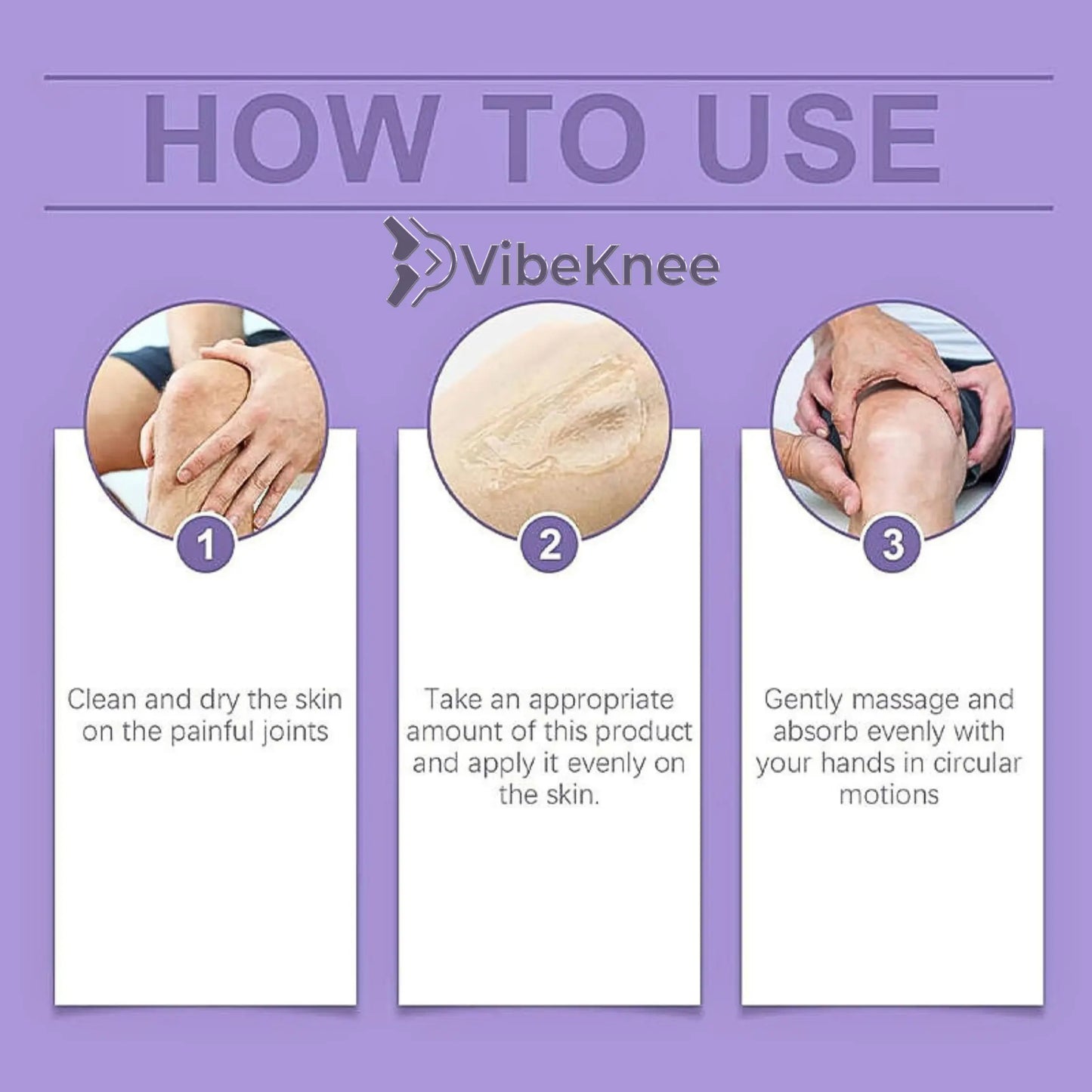 HOW TO USE

VibeKnee

1

Clean and dry the skin on the painful joints

2

Take an appropriate amount of this product and apply it evenly on the skin.

3

Gently massage and absorb evenly with your hands in circular motions